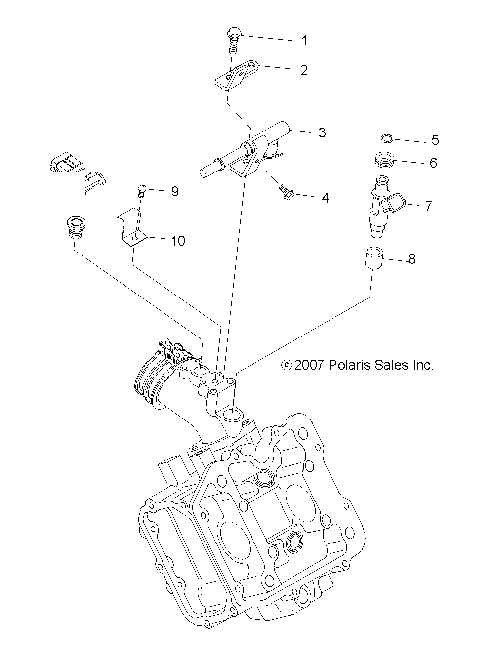 1
2
3
5
6
9
4
7
10
8
©2007 Polaris Sales Inc.