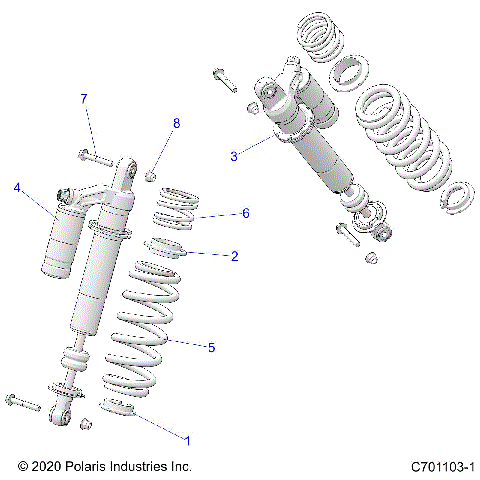 7
8
3
4
6
2
5
1
© 2020 Polaris Industries Inc.
C701103-1