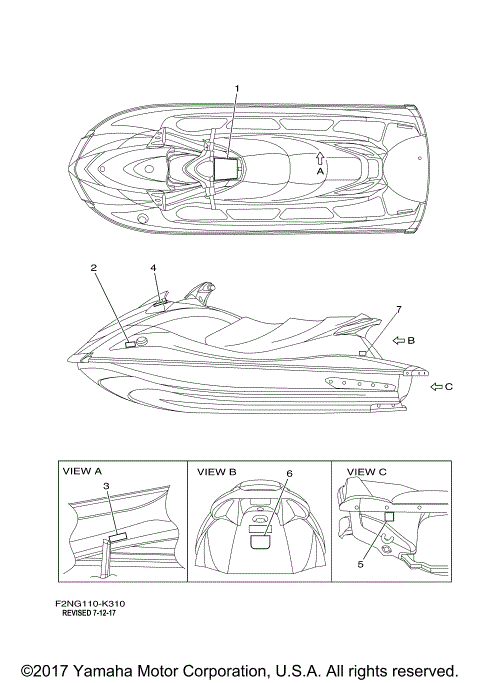 1

A

2

4

7

B

C

VIEW A

3

VIEW B

6

VIEW C

5

F2NG110-K310
REVISED 7-12-17

©2017 Yamaha Motor Corporation, U.S.A. All rights reserved.