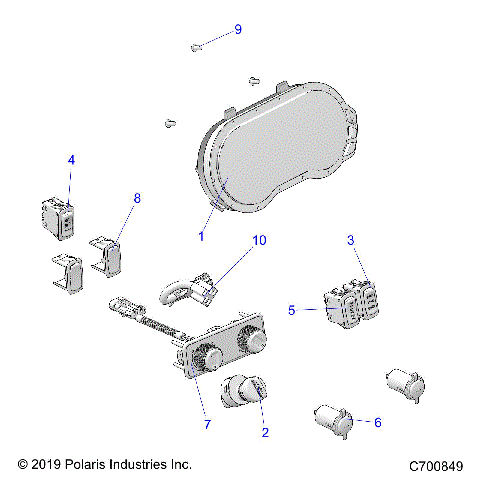 9

4

8

1

10

3

5

7

2

6

© 2019 Polaris Industries Inc.

C700849