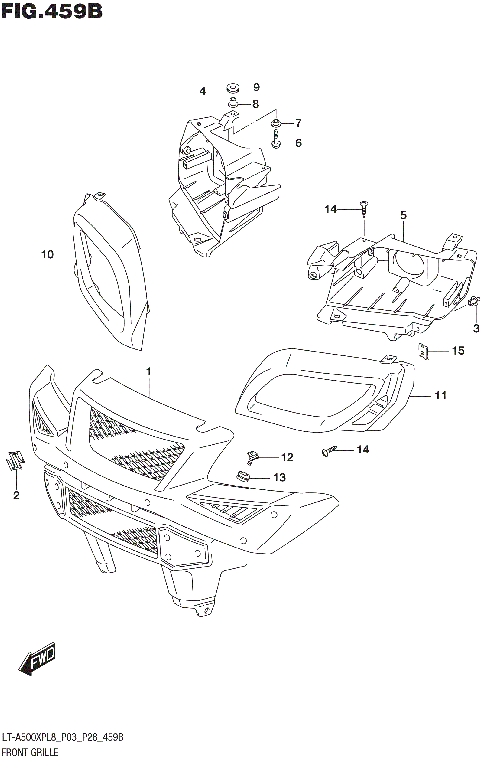 FIG.459B

4
9
8
7
6
14
5
10
3
15
1
11
12
14
13
2

FWD

LT-A500XPL8_P03_P28_459B
FRONT GRILLE