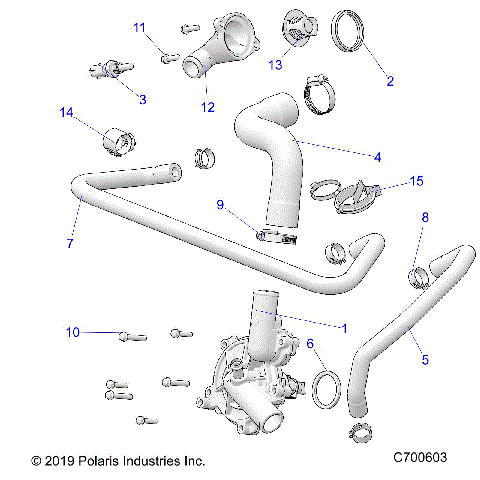 11
13
2
3
12
14
4
15
9
8
7
1
10
6
5
© 2019 Polaris Industries Inc.
C700603