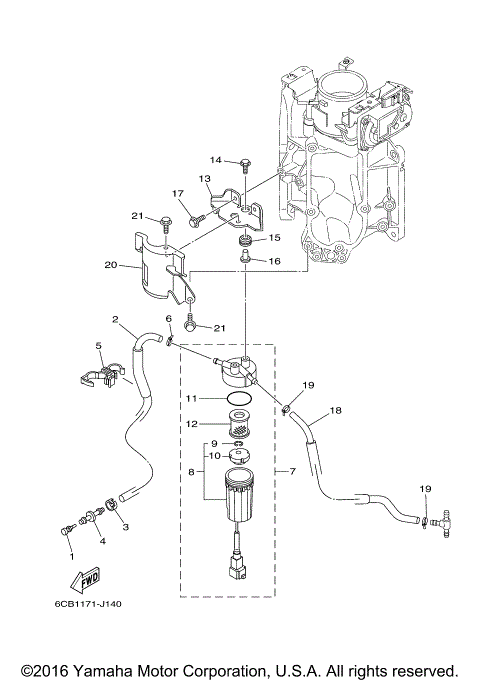 14
13
17
21
15
16
20
21
2
6
5
19
11
18
12
9
10
8
7
19
3
4
1
FWD
6CB1171-J140

©2016 Yamaha Motor Corporation, U.S.A. All rights reserved.