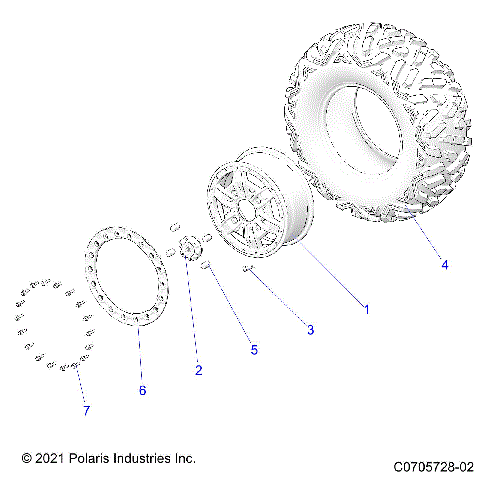 4

1

3

5

2

6

7

© 2021 Polaris Industries Inc.

C0705728-02