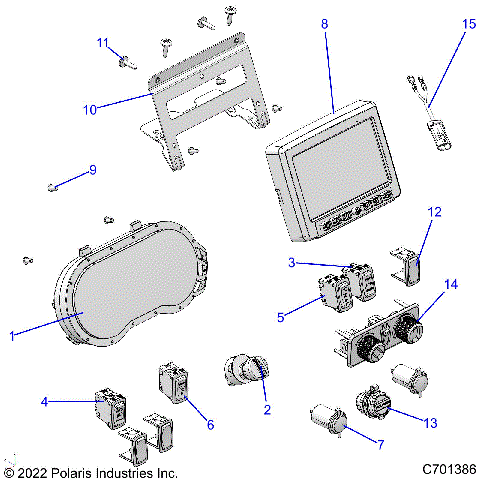 11

8

15

10

9

12

3

14

5

1

2

4

6

13

7

© 2022 Polaris Industries Inc.

C701386