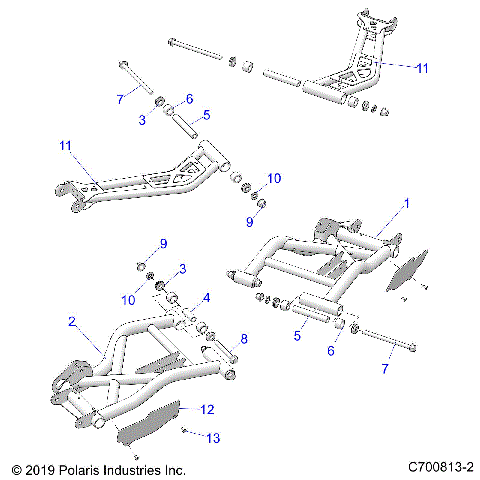 11
7
6
3
5
11
10
9
1
9
3
10
4
2
8
5
6
7
12
13
© 2019 Polaris Industries Inc.
C700813-2