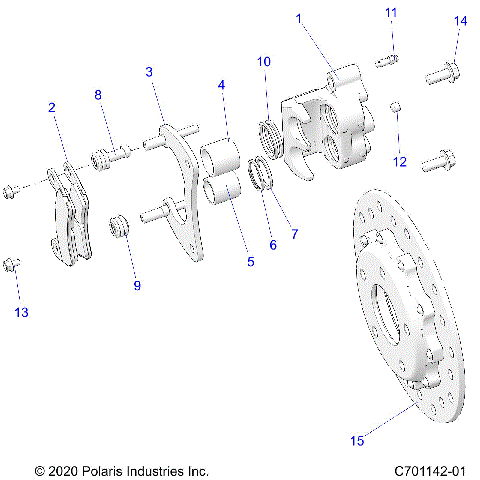 1
11
14
10
3
4
8
2
12
7
6
5
9
13
15

© 2020 Polaris Industries Inc.
C701142-01