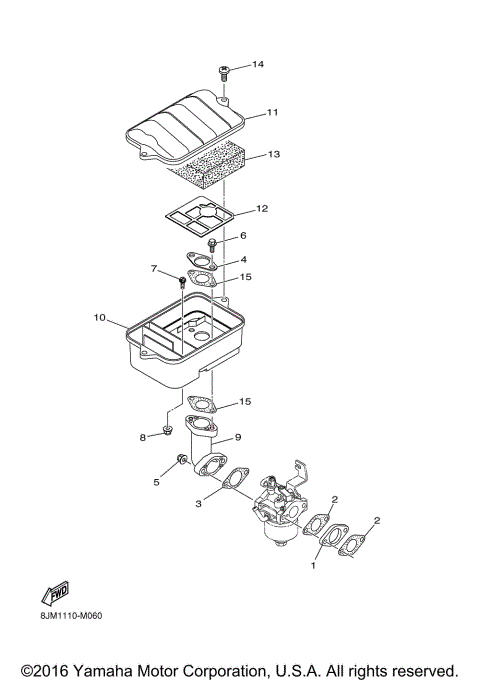 14
11
13
12
6
4
7
15
10
15
8
9
5
3
2
2
1
FWD
8JM1110-M060

©2016 Yamaha Motor Corporation, U.S.A. All rights reserved.