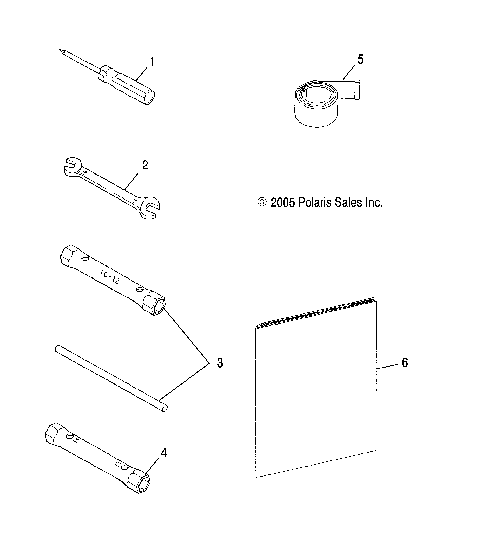 1

5

2

© 2005 Polaris Sales Inc.

3

6

4