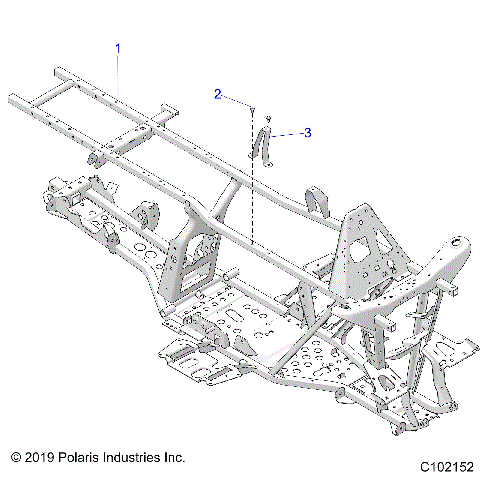 1

2

3

© 2019 Polaris Industries Inc.

C102152