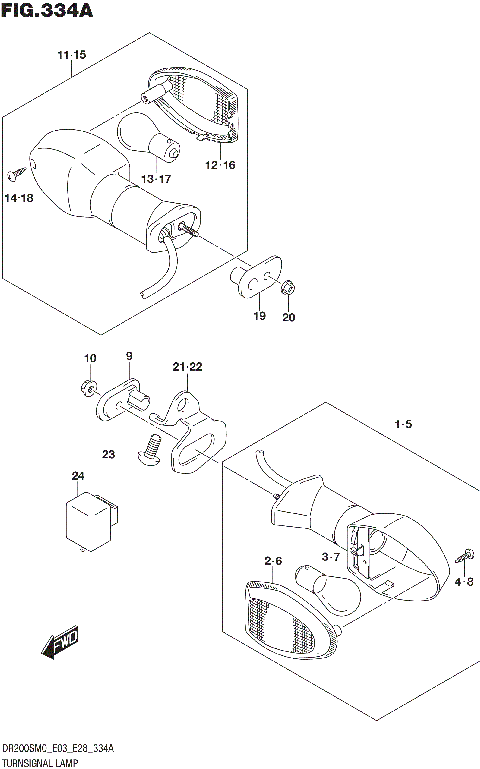 FIG.334A

11·15

12·16

13·17

14·18

19

20

10

9

21·22

23

24

1·5

2·6

3·7

4·8

FWD

DR200SMC_E03_E28_334A
TURNSIGNAL LAMP