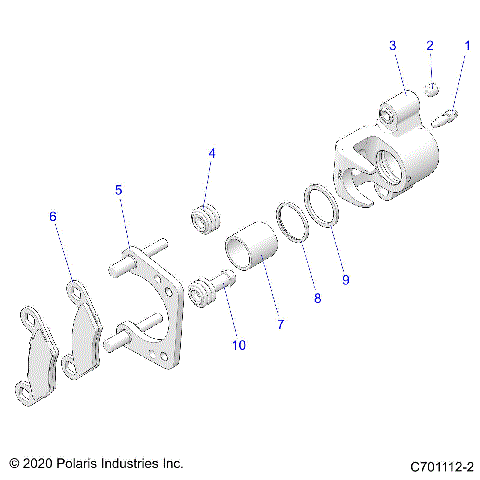 3
2
1
4
5
6
9
8
7
10

© 2020 Polaris Industries Inc.

C701112-2