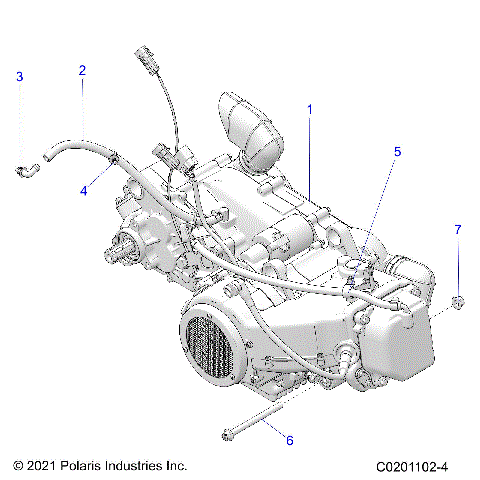 3
2
1
5
4
7
6
© 2021 Polaris Industries Inc.
C0201102-4