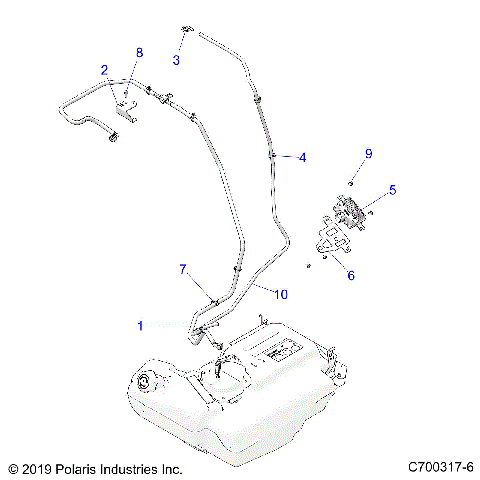 3
8
2
4
9
5
6
7
10
1
© 2019 Polaris Industries Inc.
C700317-6