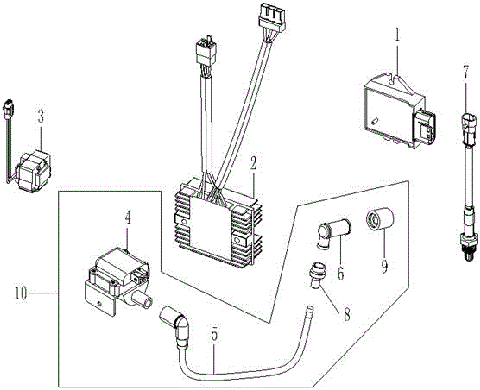 1
7
3
2
4
6
9
10
8
5