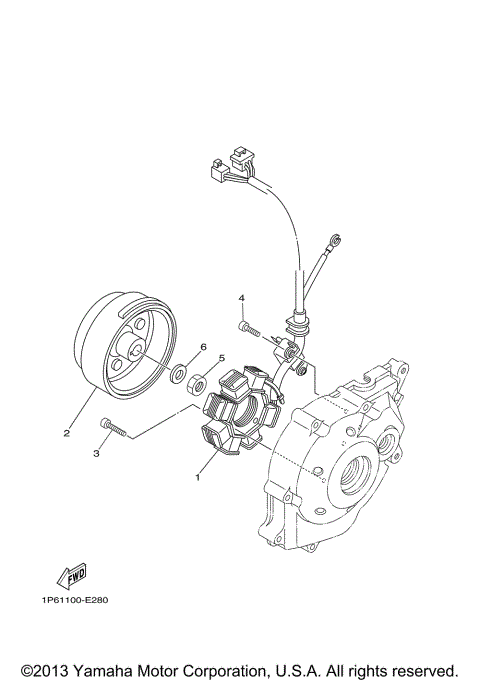 4
6
5
2
3
1
FWD
1P61100-E280

©2013 Yamaha Motor Corporation, U.S.A. All rights reserved.