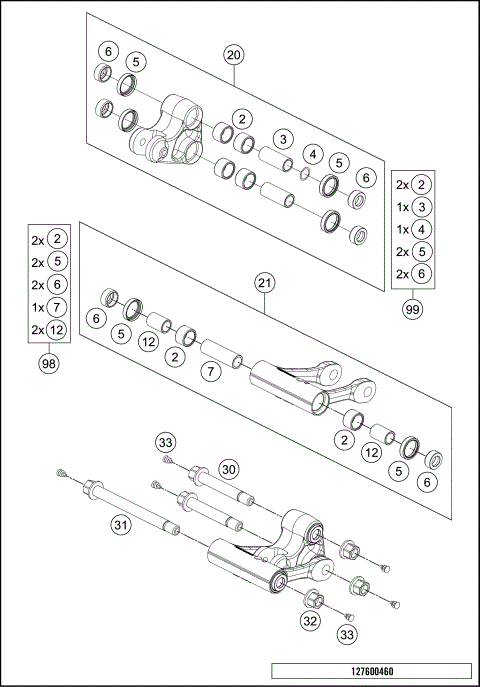 6
5
20
2
3
4
5
6

2x 2
1x 3
1x 4
2x 5
2x 6
99

2x 2
2x 5
2x 6
1x 7
2x 12
98

21
6
5
12
2
7
2
12
5
6

33
30
31
32
33

127600460