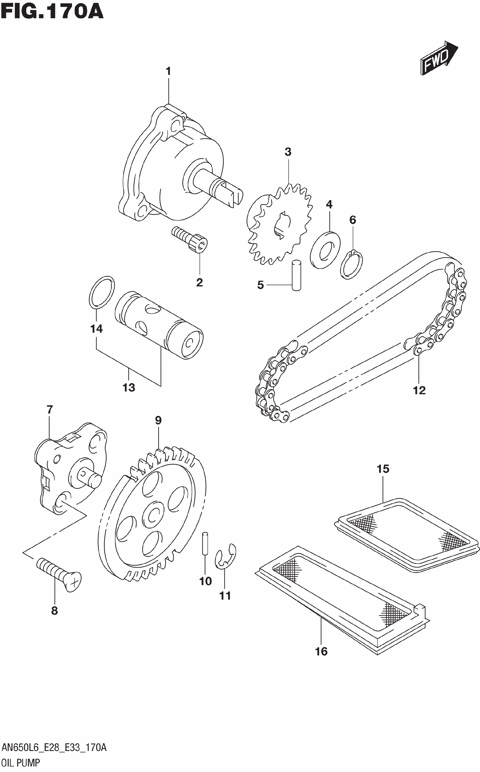 FIG.170A

FWD

1
3
4
6
2
5
14
13
12
7
9
15
10
11
8
16

AN650L6_E28_E33_170A
OIL PUMP