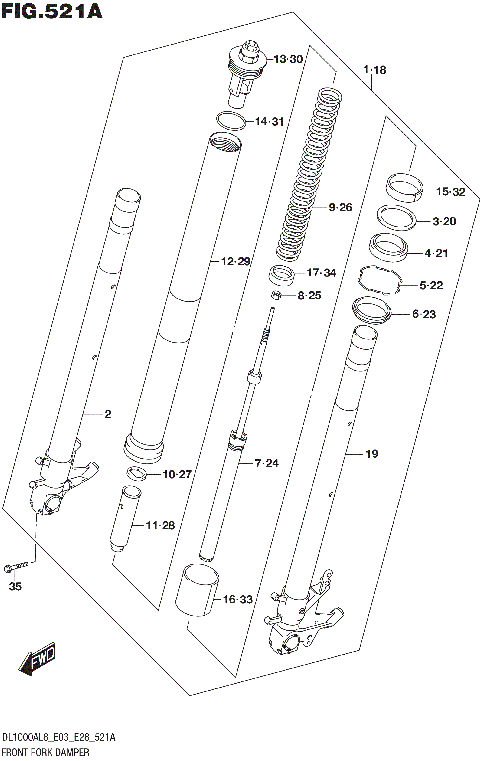 FIG.521A

13·30

1·18

14·31

15·32

9·26

3·20

4·21

12·29

17·34

5·22

8·25

6·23

2

19

10·27

7·24

11·28

35

16·33

FWD

DL1000AL8_E03_E28_521A
FRONT FORK DAMPER