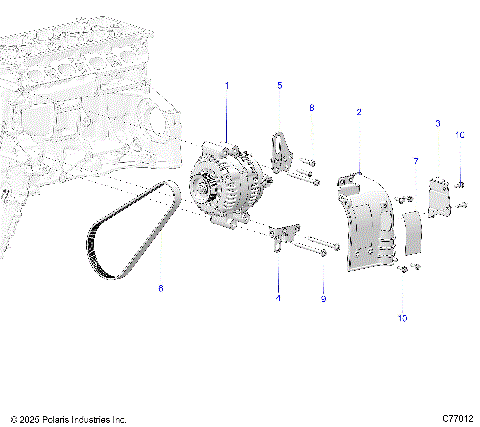 1
5
8
2
3
10
7
6
4
9
10

© 2025 Polaris Industries Inc.
C77012