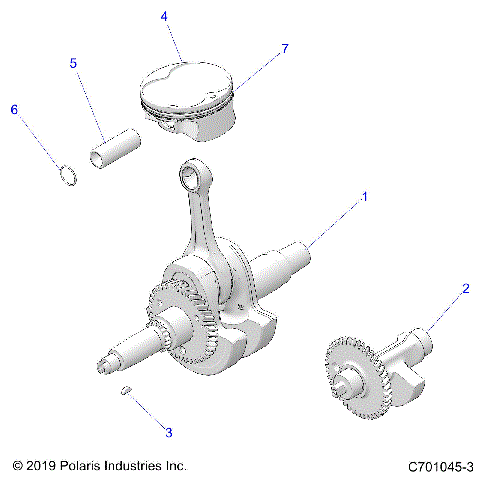 4
7
5
6
1
2
3

© 2019 Polaris Industries Inc.

C701045-3