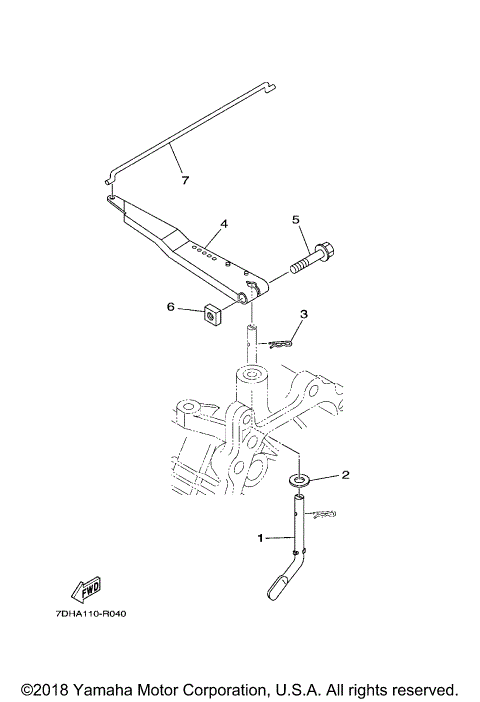 7

4

5

6

3

2

1

FWD

7DHA110-R040

©2018 Yamaha Motor Corporation, U.S.A. All rights reserved.