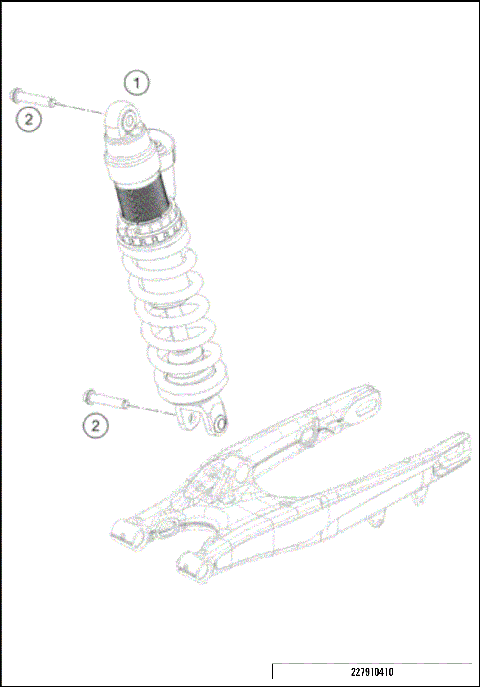 1

2

2

227910410