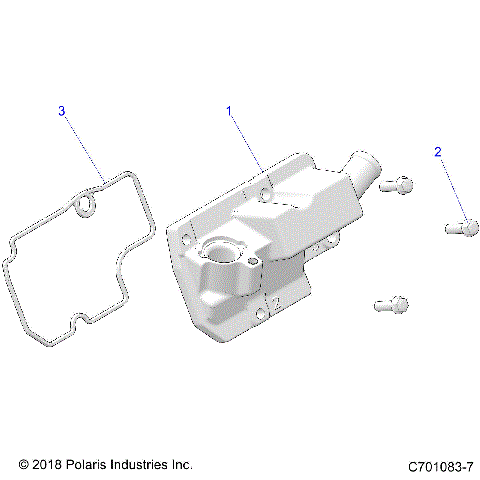 3

1

2

2

© 2018 Polaris Industries Inc.

C701083-7