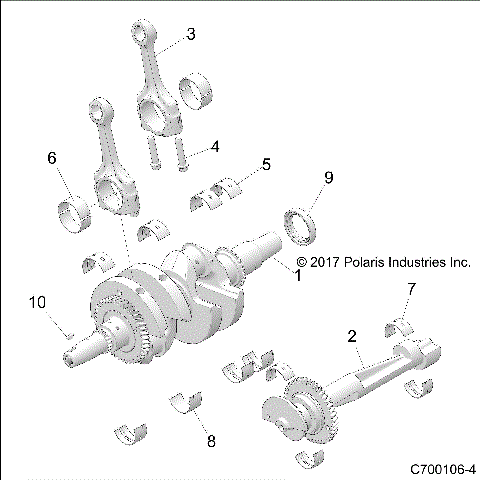 3

4

6

5

9

© 2017 Polaris Industries Inc.

1

10

7

2

8

C700106-4