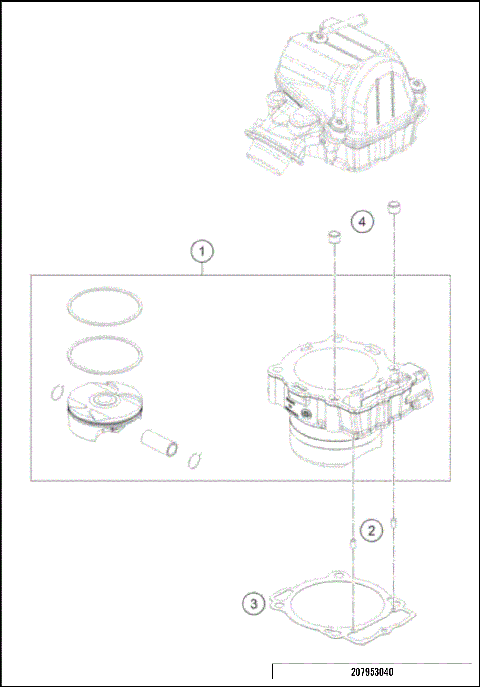 4

1

2

3

207953040