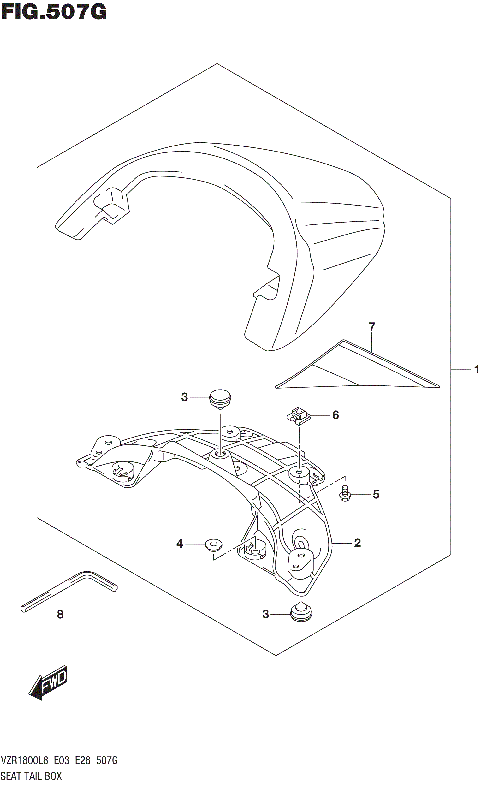 FIG.507G

7
1
3
6
5
4
2
8
3
FWD

VZR1800L8 E03 E28 507G
SEAT TAIL BOX