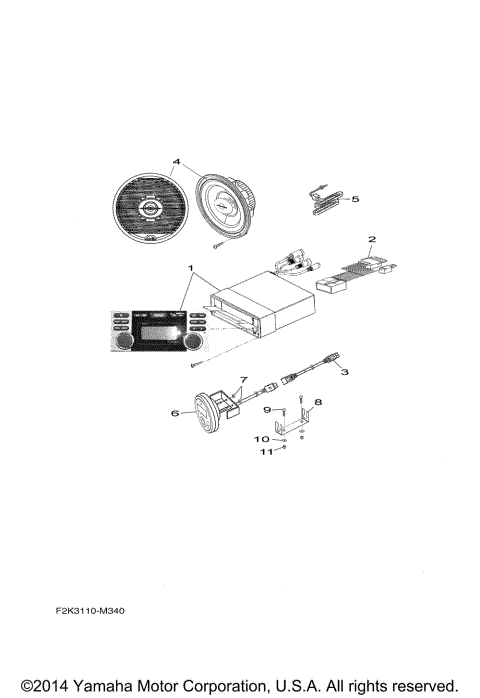 4

5

2

1

3

7

6

9

8

10

11

F2K3110-M340

©2014 Yamaha Motor Corporation, U.S.A. All rights reserved.