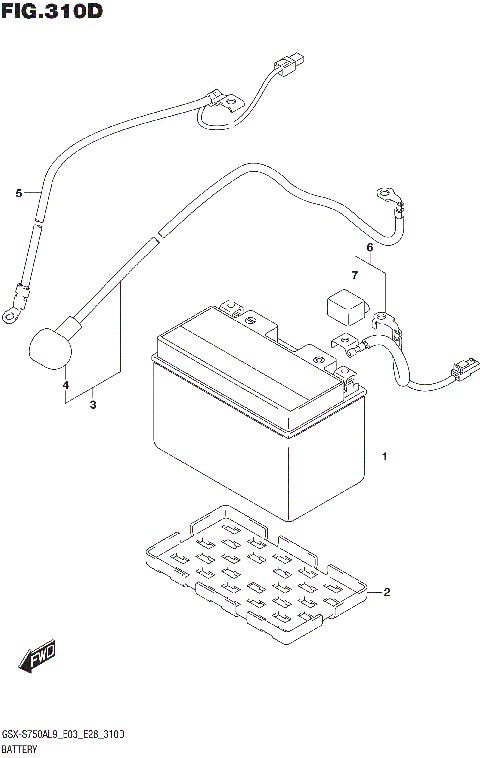 FIG.310D

5

6

7

4

3

1

2

FWD

GSX-S750AL9_E03_E28_310D
BATTERY