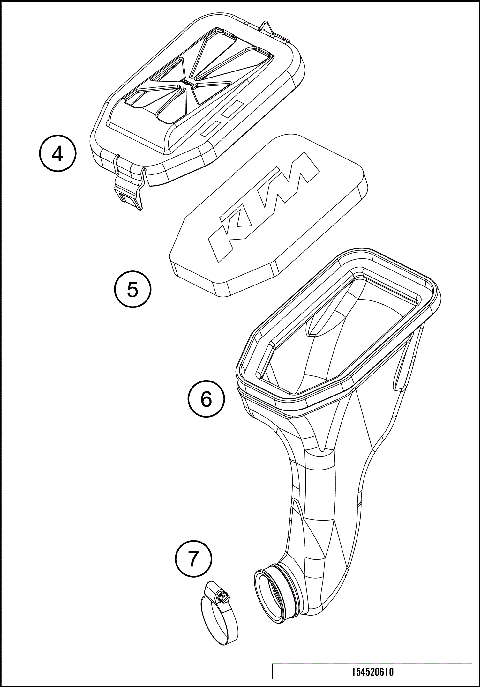 4

KTM

5

6

7

154520610