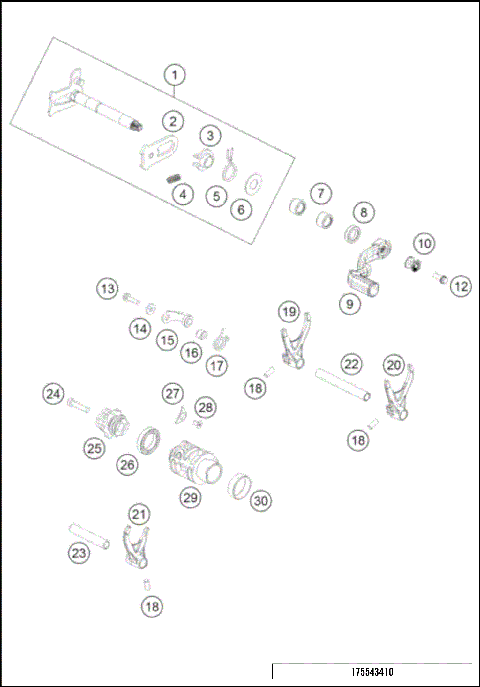 1
2
3
4
5
6
7
8
10
9
12
13
14
15
16
17
19
18
22
20
18
24
27
28
25
26
29
30
21
23
18
175543410