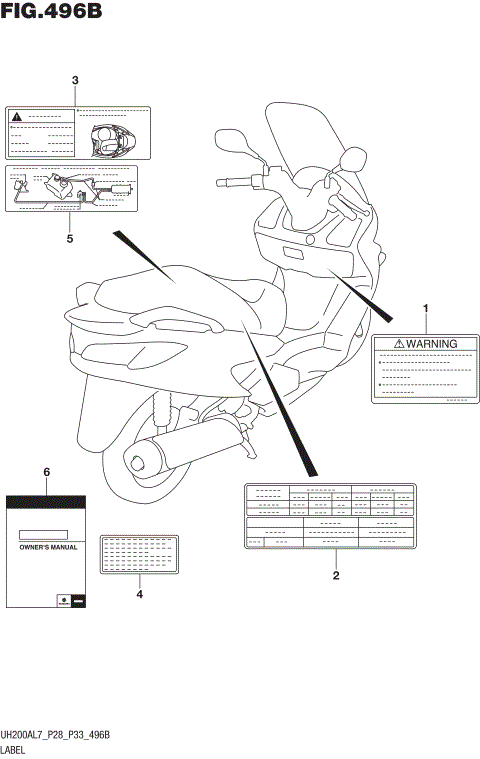 FIG.496B

3

5

1

WARNING

6

OWNER'S MANUAL

4

2

UH200AL7_P28_P33_496B
LABEL