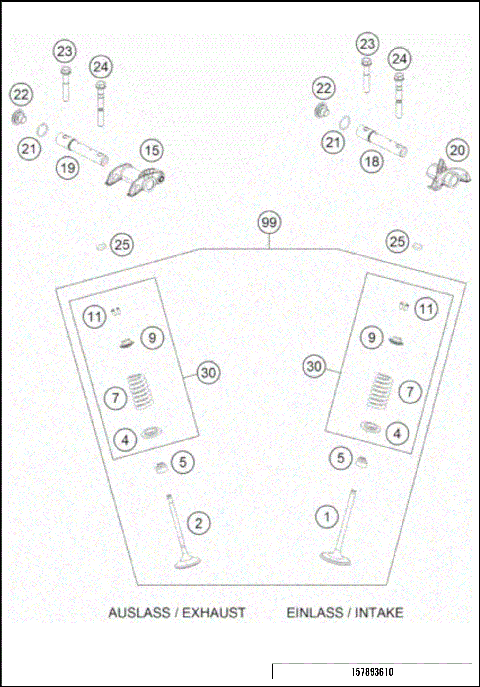 23
24
22
21
19
15
23
24
22
21
18
20
99
25
25
11
9
30
7
4
5
2
11
9
30
7
4
5
1

AUSLASS / EXHAUST
EINLASS / INTAKE

157893610