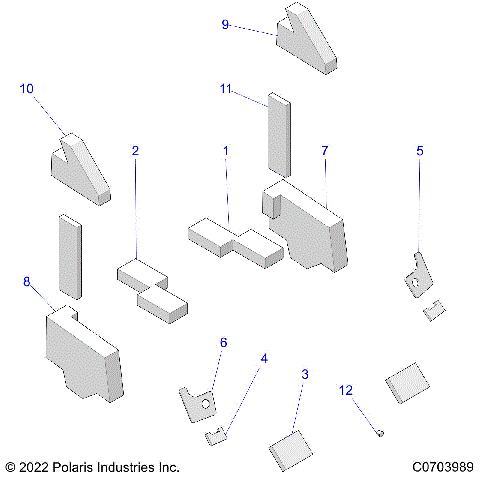 9

10

11

2

1

7

5

8

6

4

3

12

© 2022 Polaris Industries Inc.

C0703989