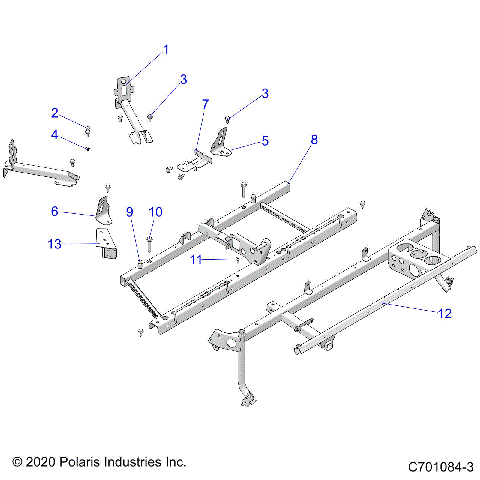 1
3
3
2
7
4
5
8
6
9
10
13
11
12
© 2020 Polaris Industries Inc.
C701084-3