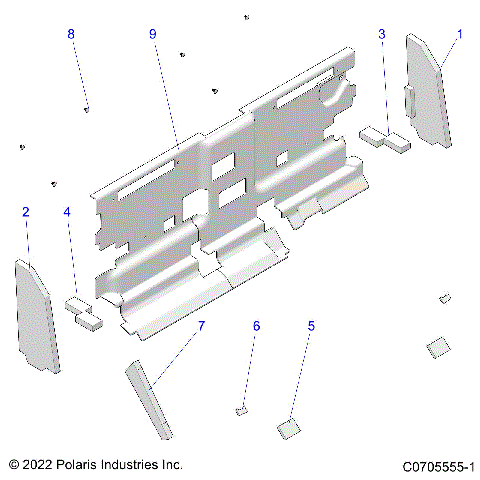 8
9
3
1
2
4
7
6
5
© 2022 Polaris Industries Inc.
C0705555-1