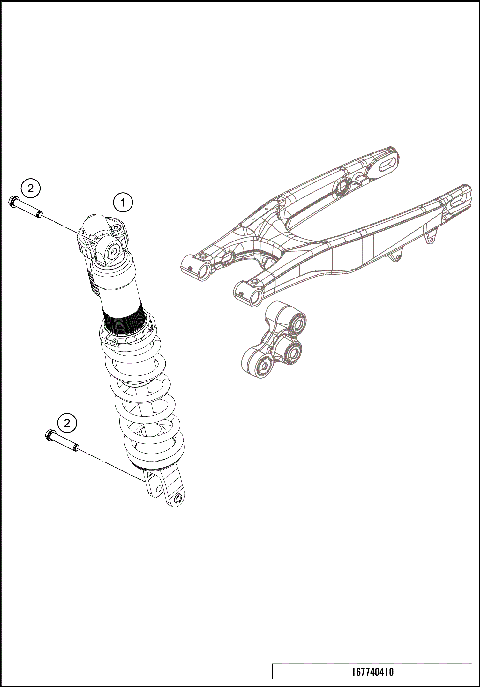 2

1

2

167740410