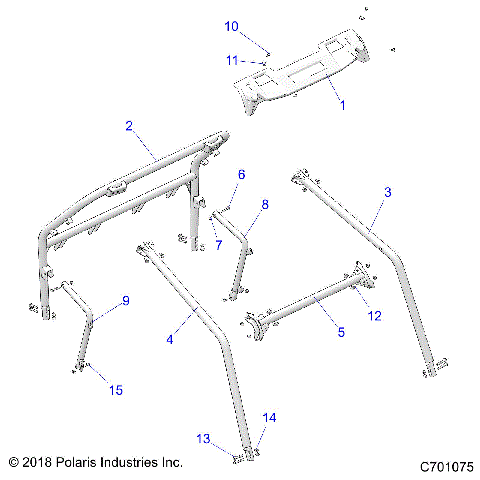 10
11
1
2
6
8
3
7
9
12
5
4
15
14
13
© 2018 Polaris Industries Inc.
C701075