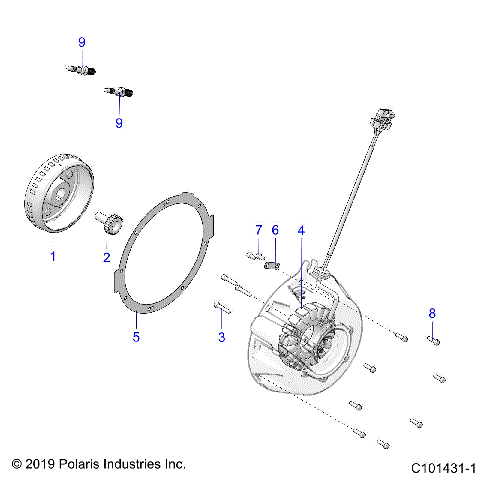 9

9

1

2

7

6

4

5

3

8

© 2019 Polaris Industries Inc.

C101431-1