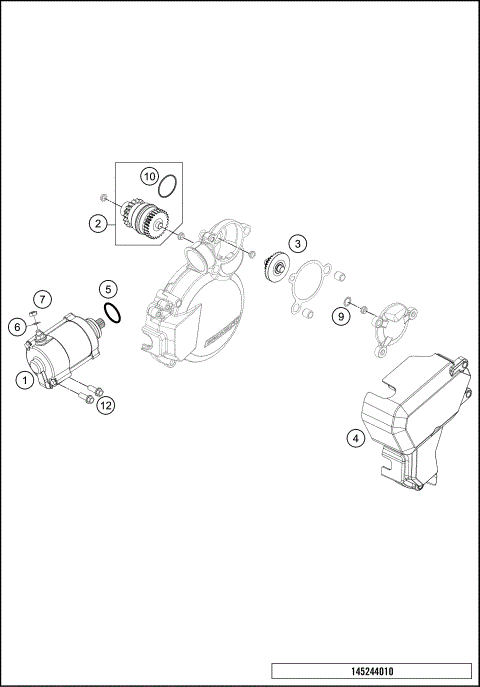 10
2
3
5
7
6
9
1
12
4
145244010