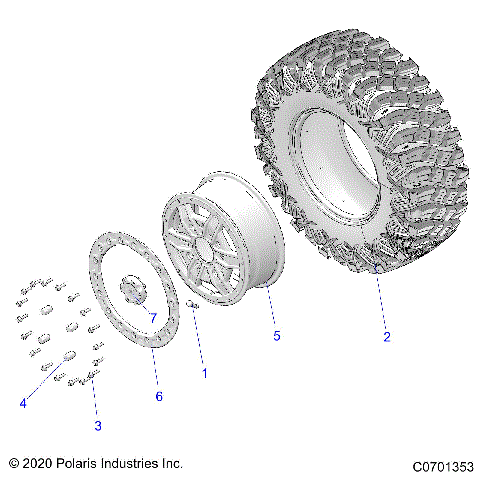 7
5
2
1
6
4
3
© 2020 Polaris Industries Inc.
C0701353