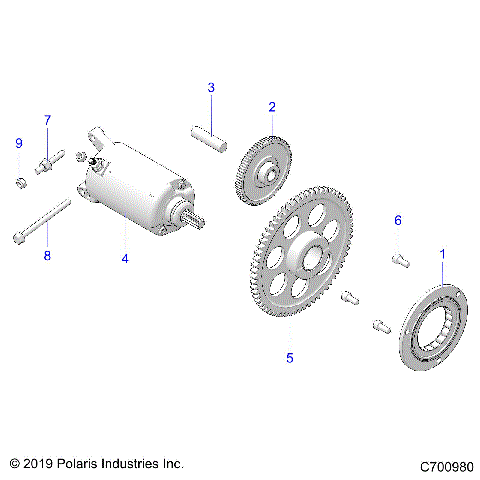 3
2
7
9
6
1
8
4
5
© 2019 Polaris Industries Inc.
C700980