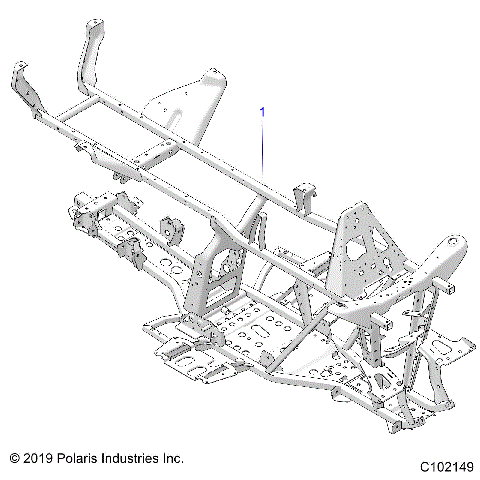 1

© 2019 Polaris Industries Inc.

C102149