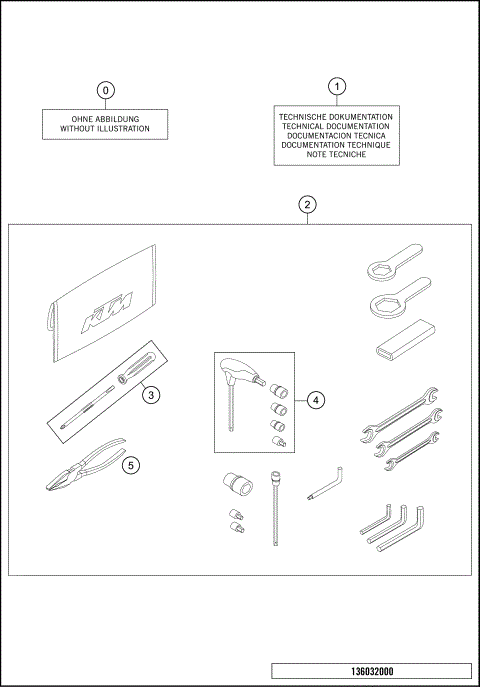 0

OHNE ABBILDUNG
WITHOUT ILLUSTRATION

1

TECHNISCHE DOKUMENTATION
TECHNICAL DOCUMENTATION
DOCUMENTACION TECNICA
DOCUMENTATION TECHNIQUE
NOTE TECNICHE

2

KTM

3

4

5

136032000