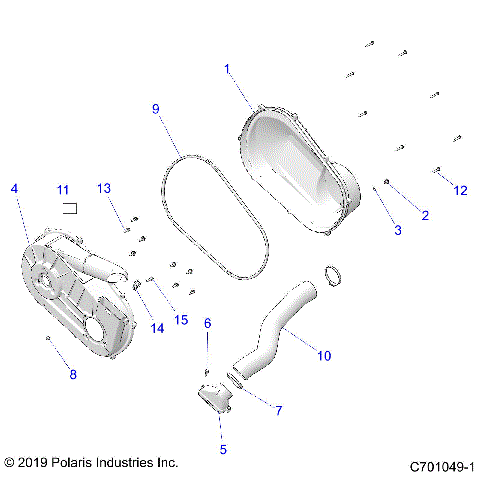 1
9
4
11
13
12
2
3
14
15
6
10
8
7
5
© 2019 Polaris Industries Inc.
C701049-1