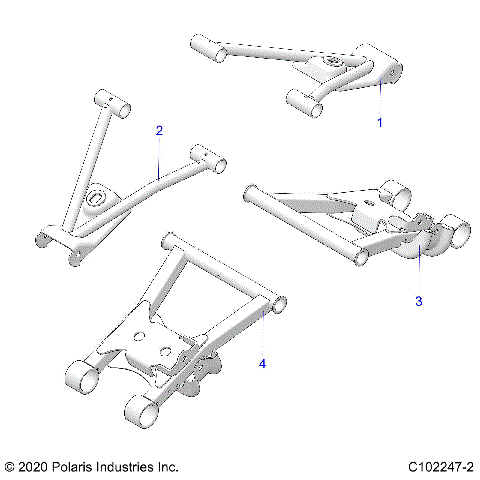 1
2
3
4
© 2020 Polaris Industries Inc.
C102247-2